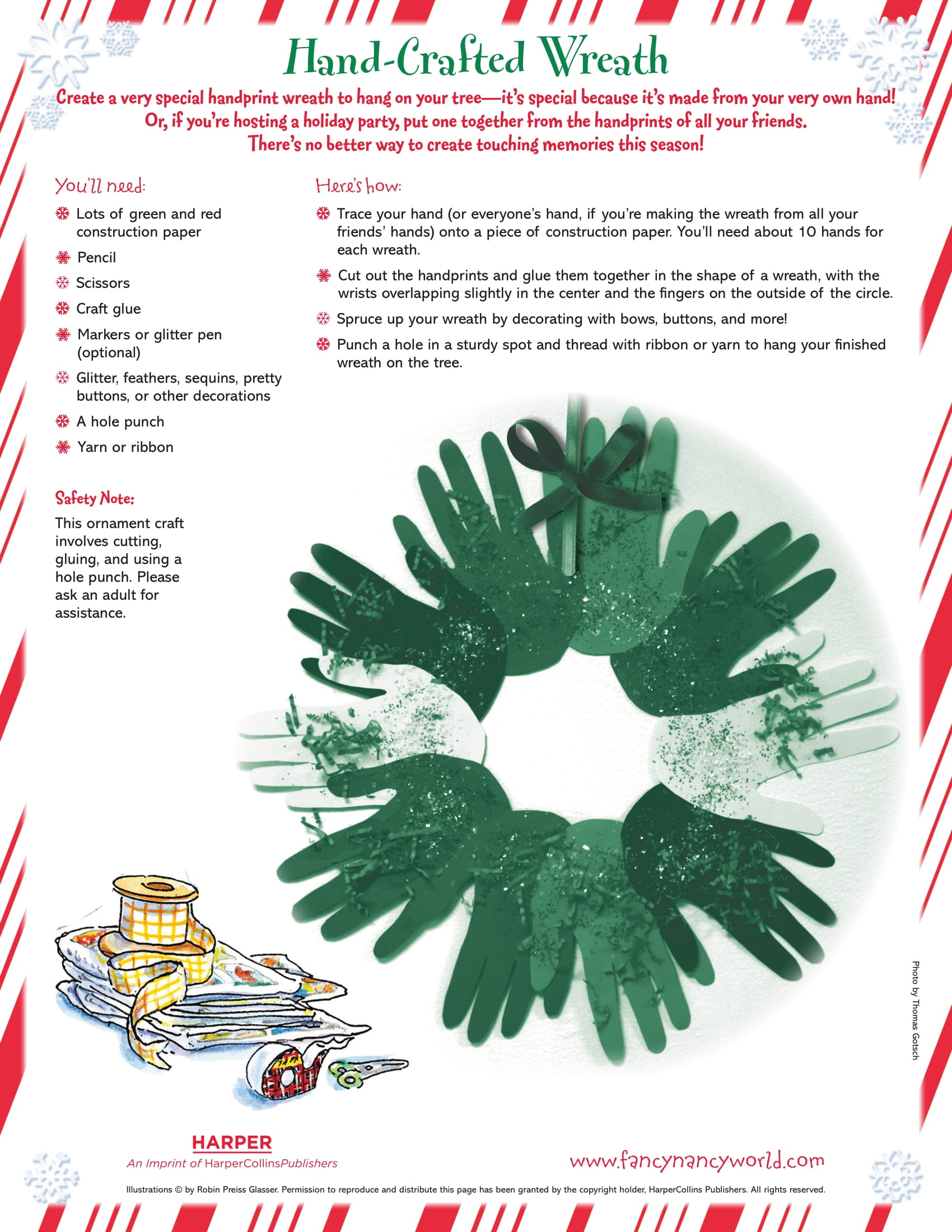 Hand-Crafted Wreath

Create a very special handprint wreath to hang on your tree—it's special because it's made from your very own hand! Or, if you're hosting a holiday party, put one together from the handprints of all your friends. There's no better way to create touching memories this season!

You'll need:

Lots of green and red construction paper

Pencil

Scissors

Craft glue

Markers or glitter pen (optional)

Glitter, feathers, sequins, pretty buttons, or other decorations

A hole punch

Yarn or ribbon

Safety Note:

This ornament craft involves cutting, gluing, and using a hole punch. Please ask an adult for assistance.

Here's how:

Trace your hand (or everyone's hand, if you're making the wreath from all your friends' hands) onto a piece of construction paper. You'll need about 10 hands for each wreath.

Cut out the handprints and glue them together in the shape of a wreath, with the wrists overlapping slightly in the center and the fingers on the outside of the circle.

Spruce up your wreath by decorating with bows, buttons, and more!

Punch a hole in a sturdy spot and thread with ribbon or yarn to hang your finished wreath on the tree.

Photo by Thomas Gotsch

HARPER
An Imprint of HarperCollinsPublishers

www.fancynancyworld.com

Illustrations © by Robin Preiss Glasser. Permission to reproduce and distribute this page has been granted by the copyright holder, HarperCollins Publishers. All rights reserved.